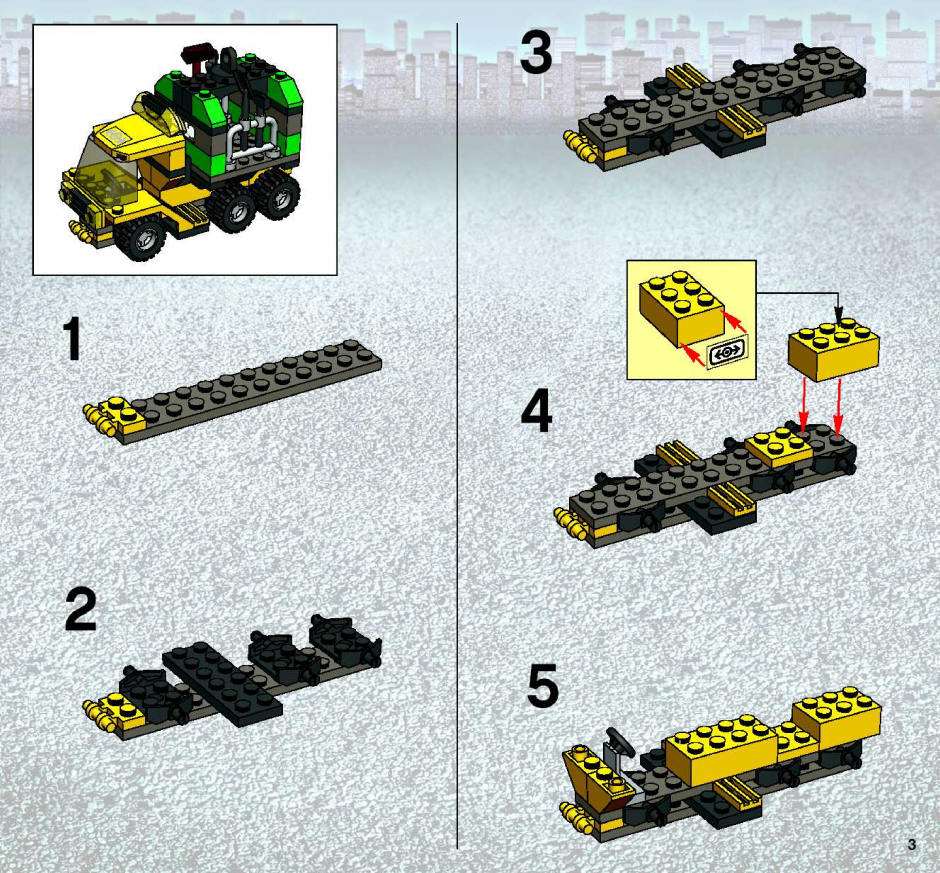 1

2

3

4

5

3