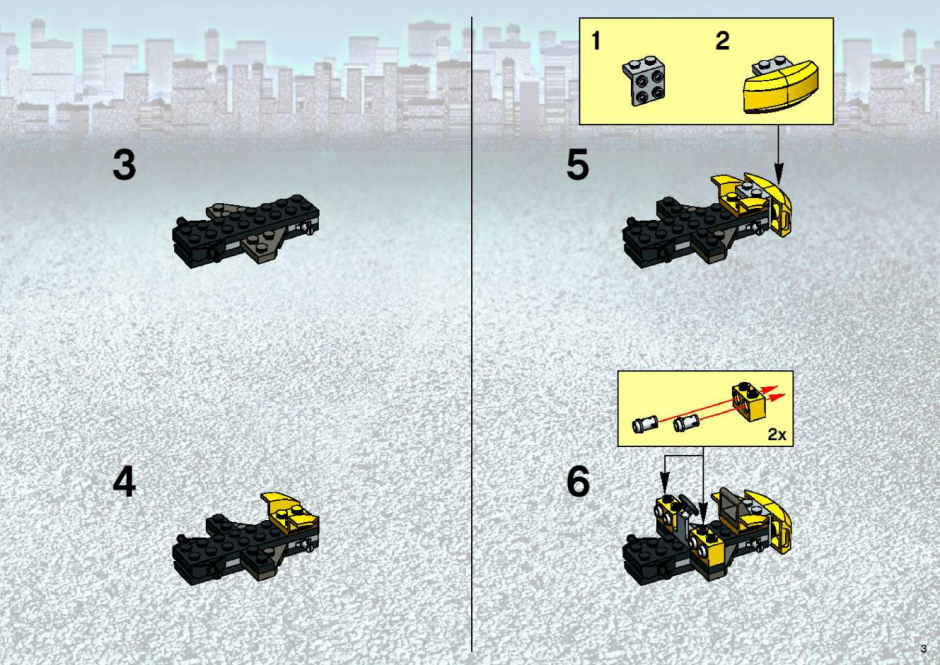 3

4

1 2

5

2x

6

3