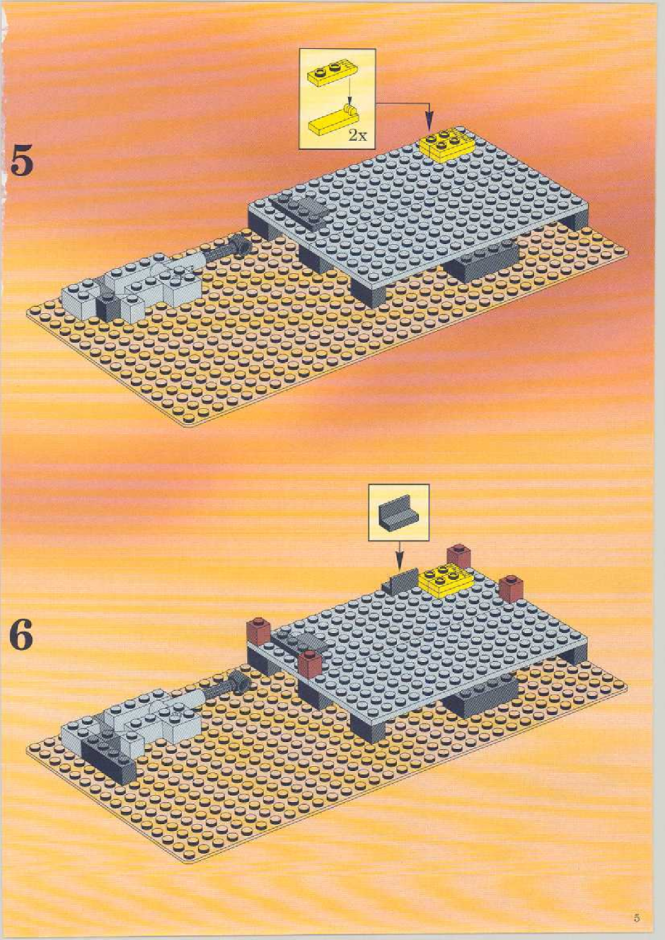 5

2x

6

5