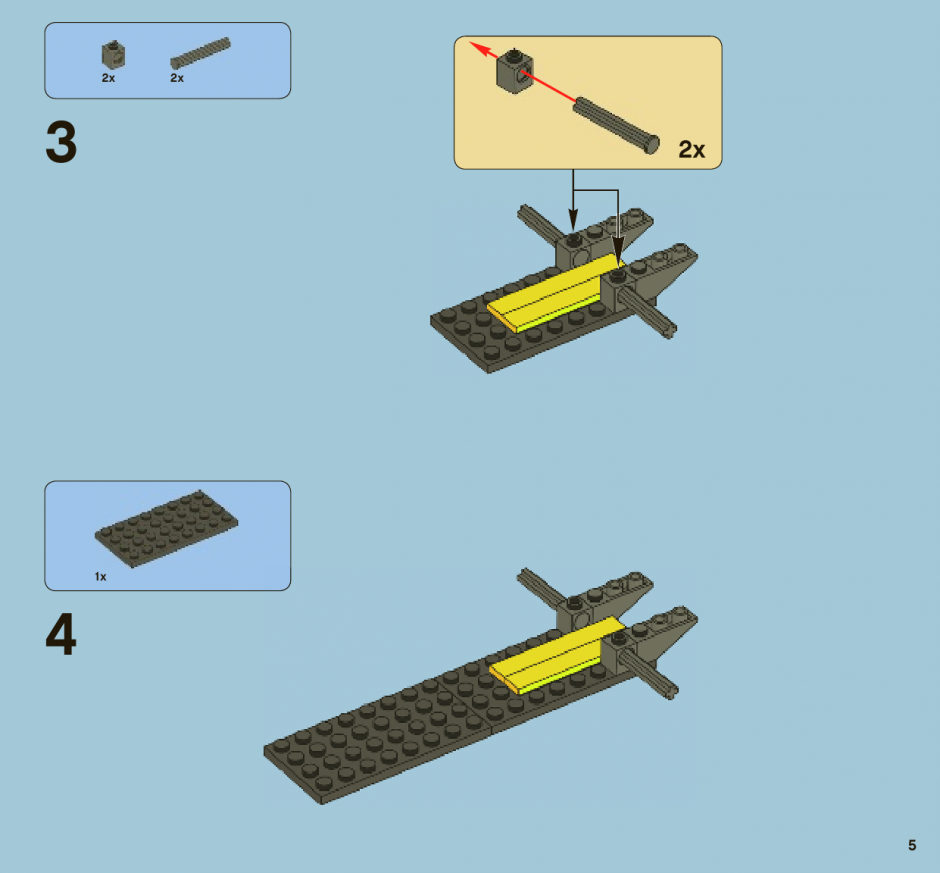 2x 2x

3

2x

1x

4

5