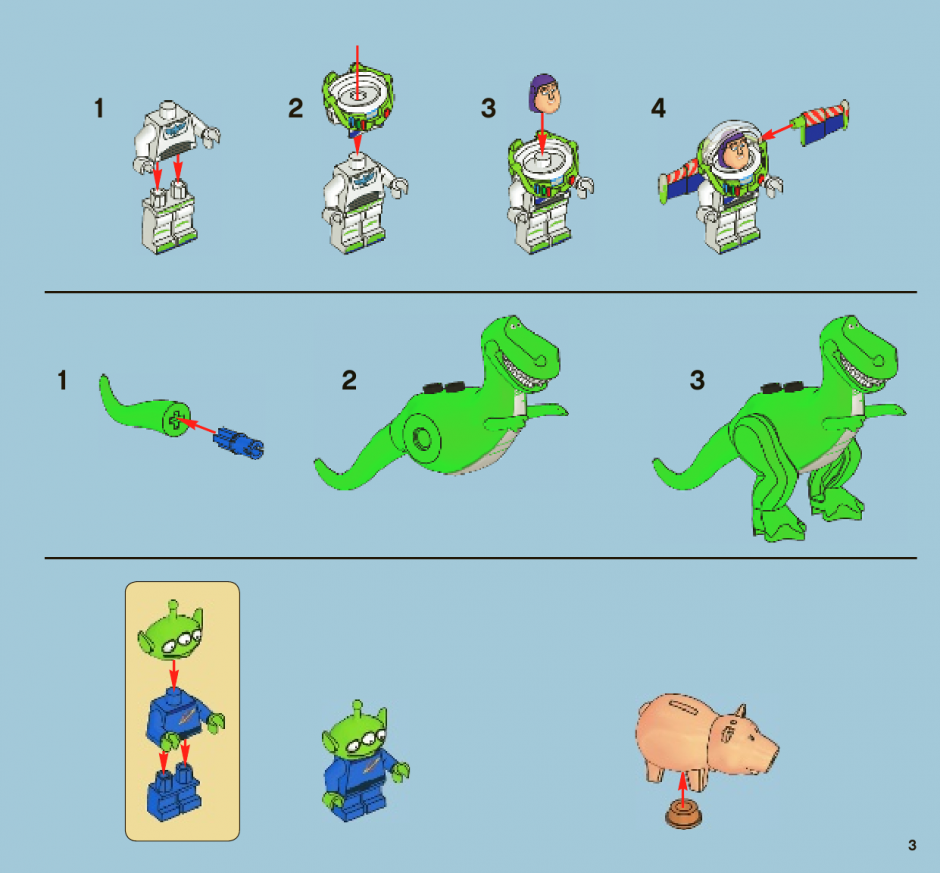 1
2
3
4

1
2
3

3