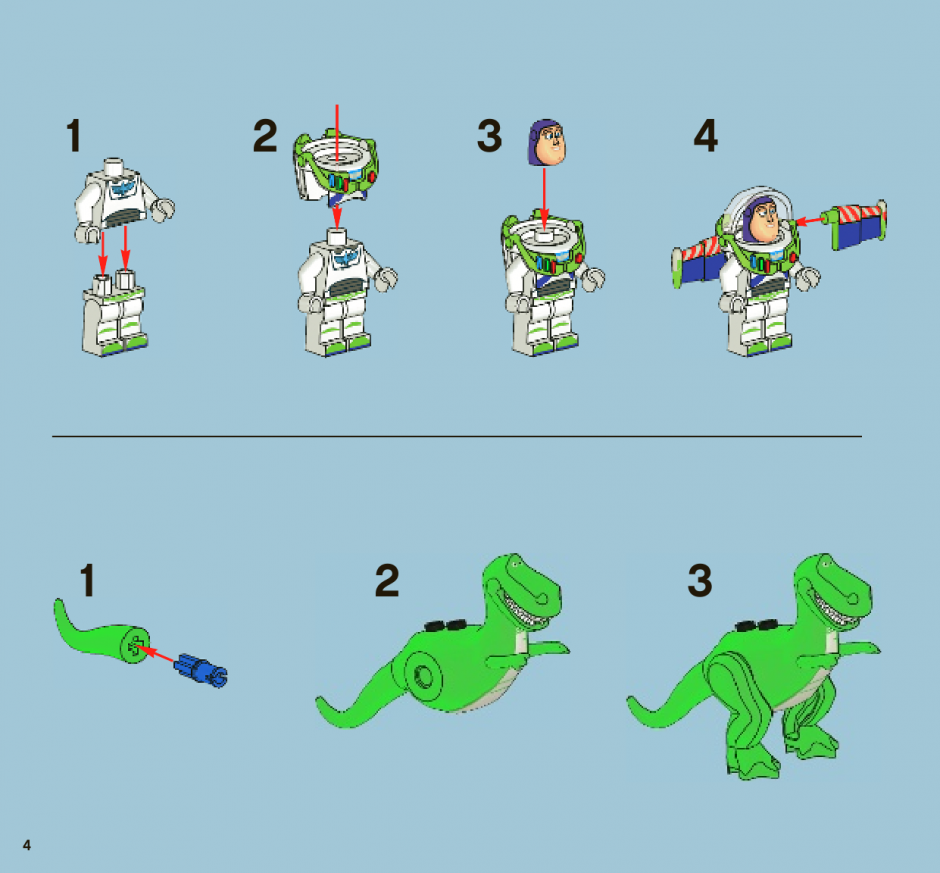 1

2

3

4

1

2

3

4