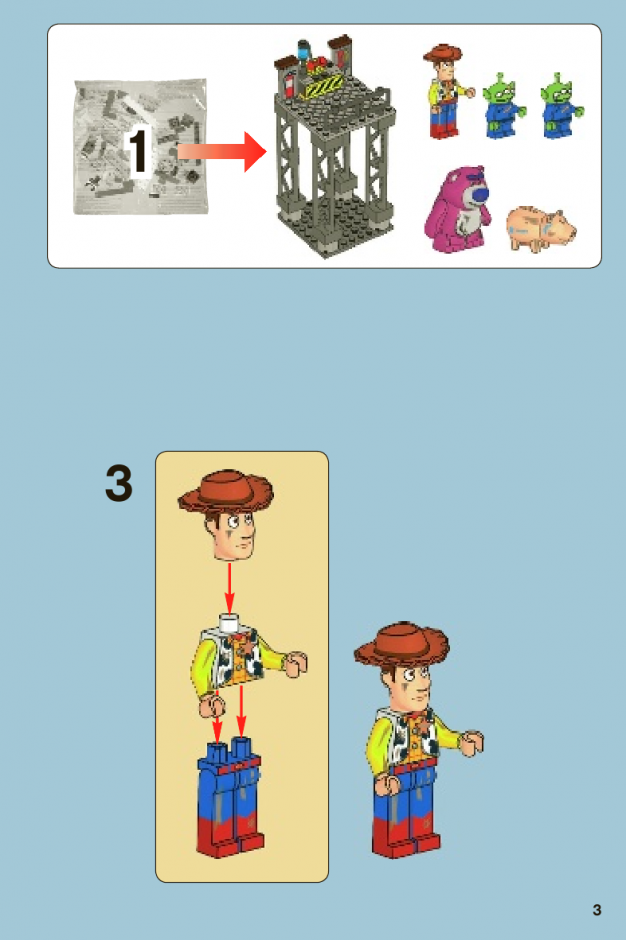 1

3

3