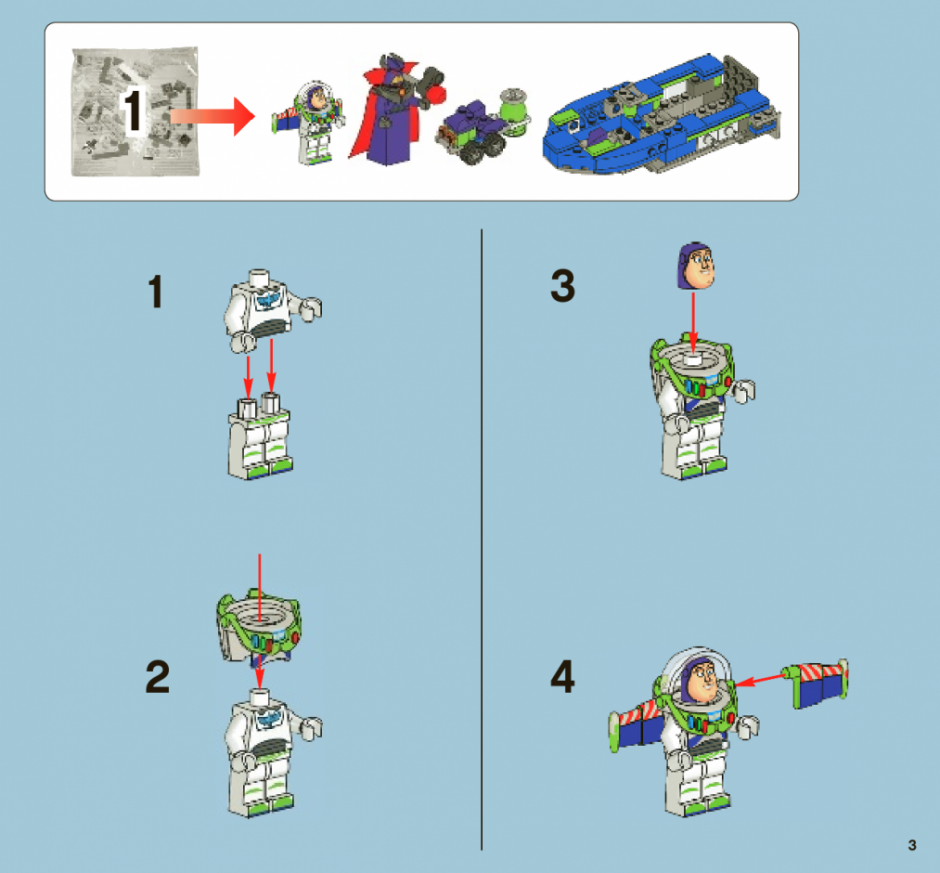 1

1

2

3

4

3