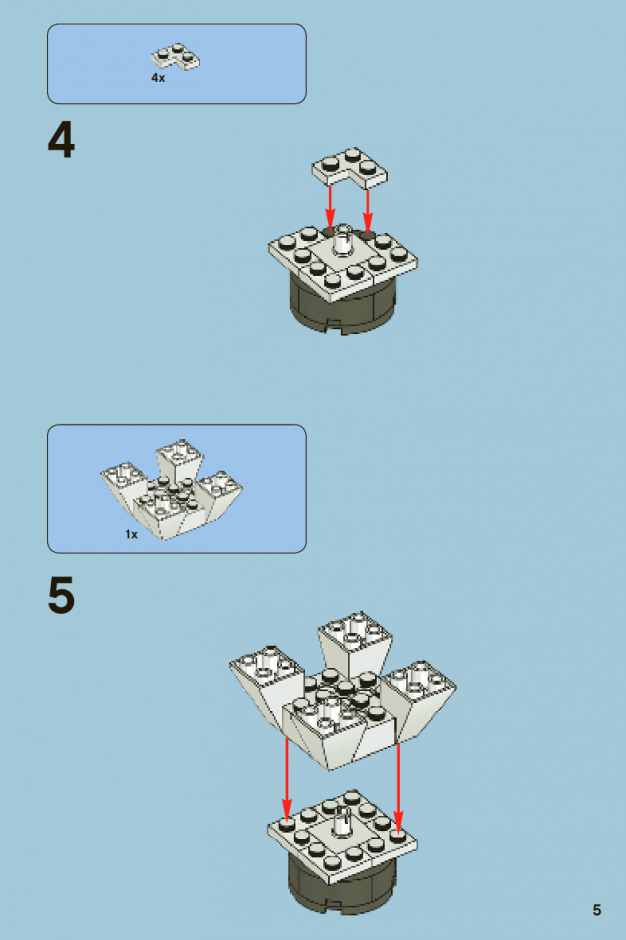 4x

4

1x

5

5