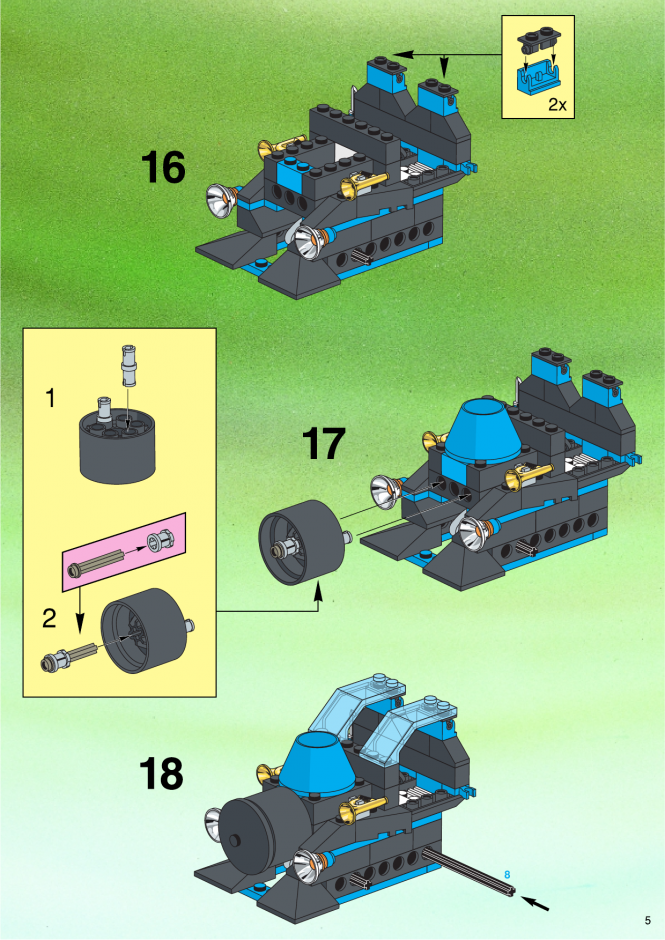 2x

16

1

2

17

18

8

5