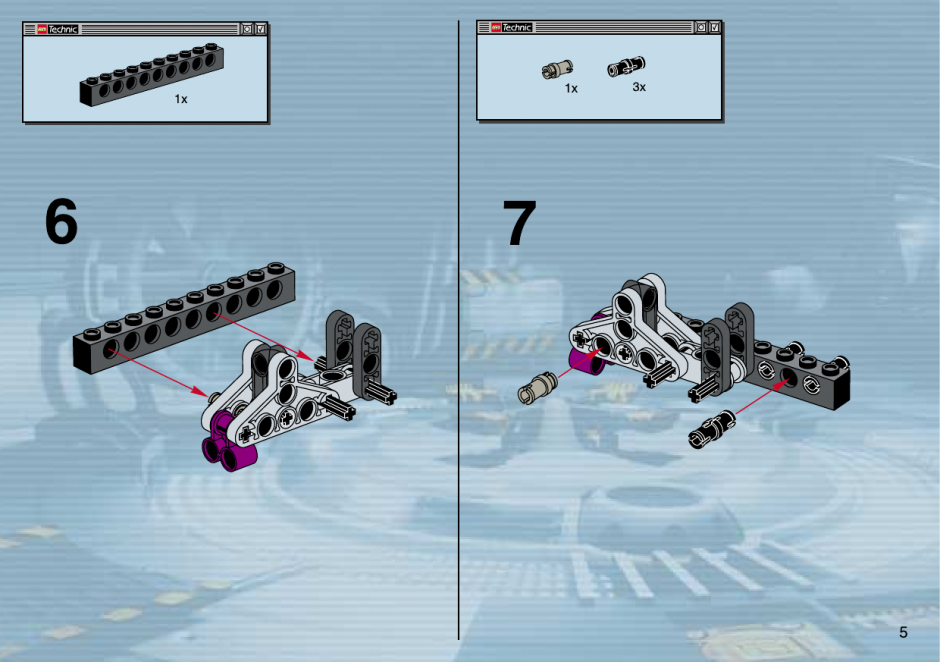 LEGO Technic

1x

6

LEGO Technic

1x

3x

7

5