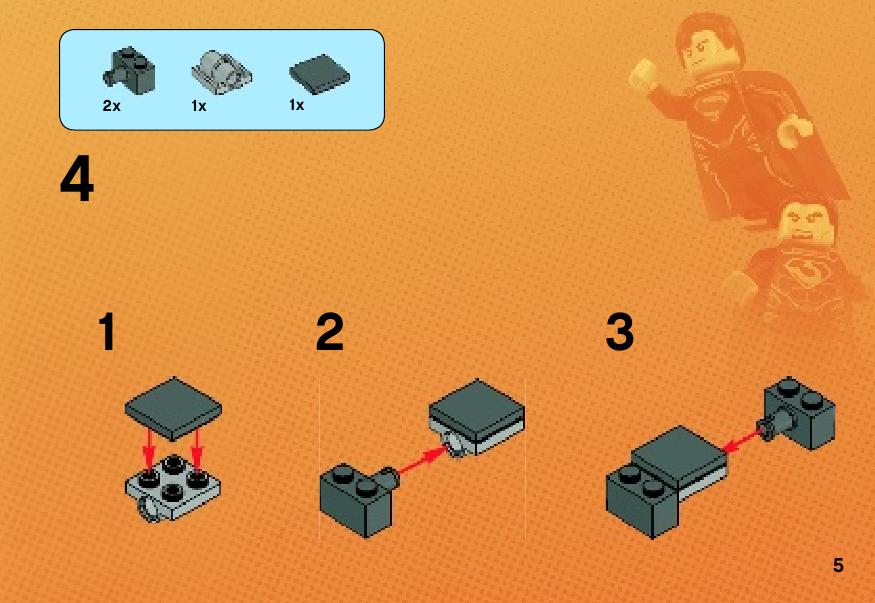 2x 1x 1x

4

1

2

3

5