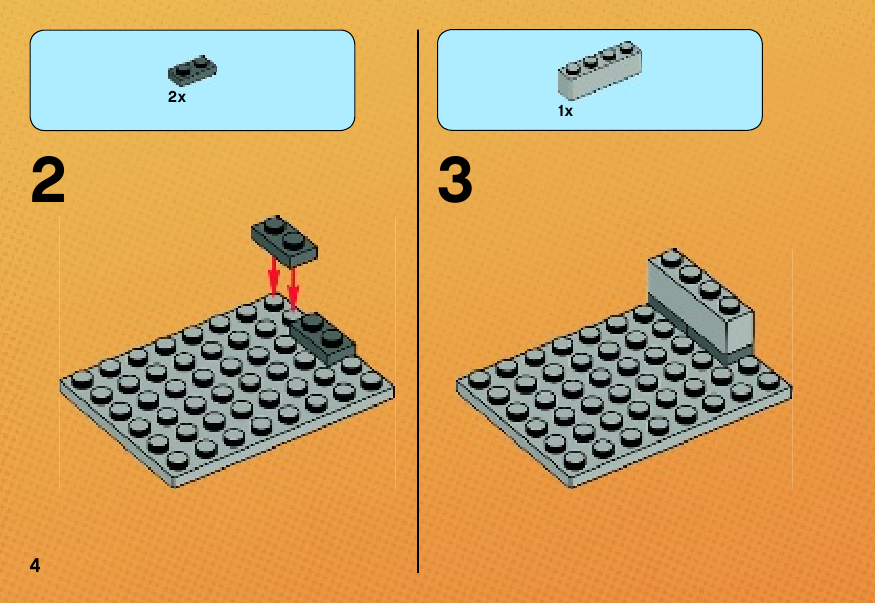 2x

2

1x

3

4