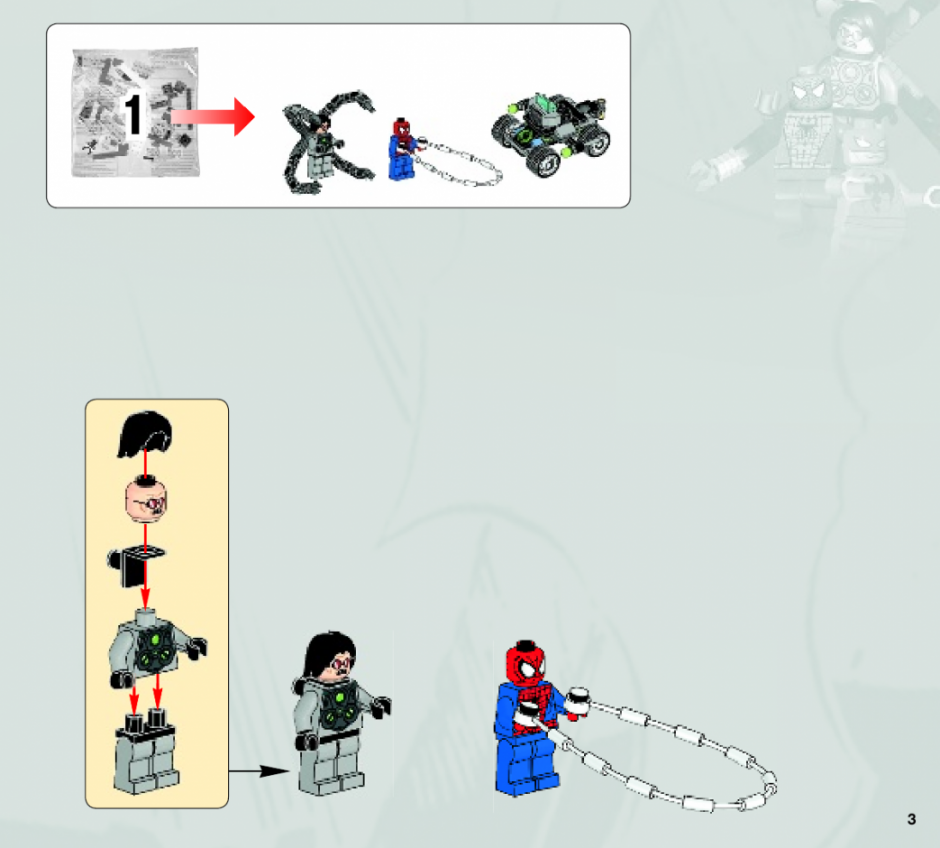 1

3