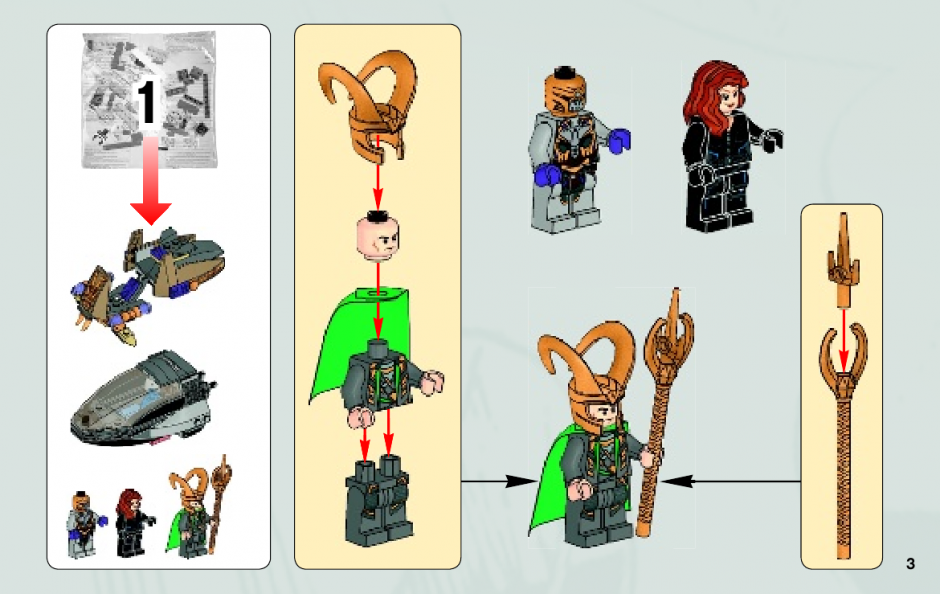 1

3