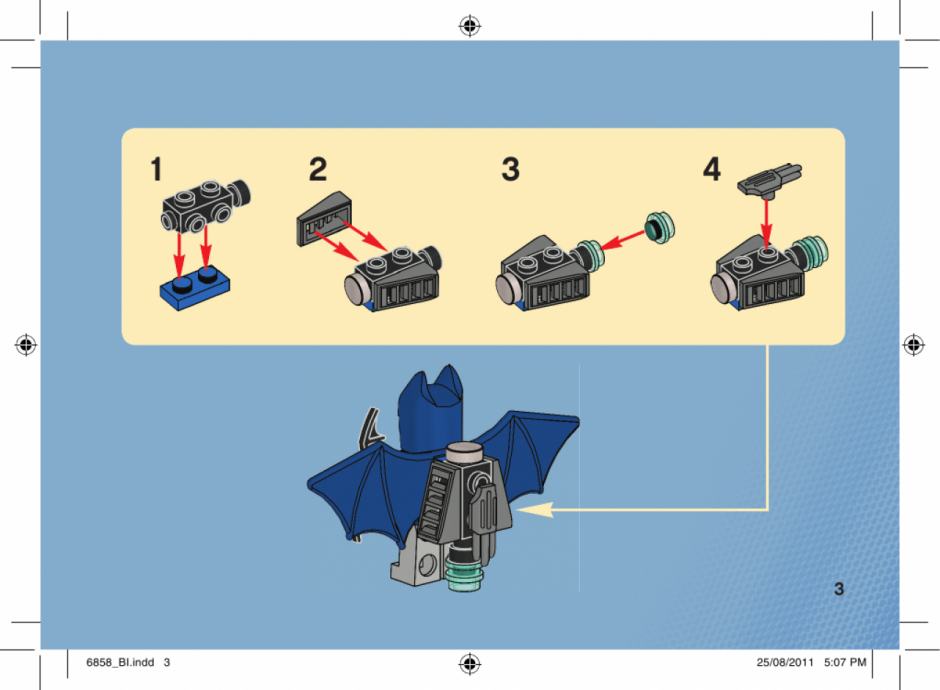 1

2

3

4

3

6858_BI.indd 3

25/08/2011 5:07 PM