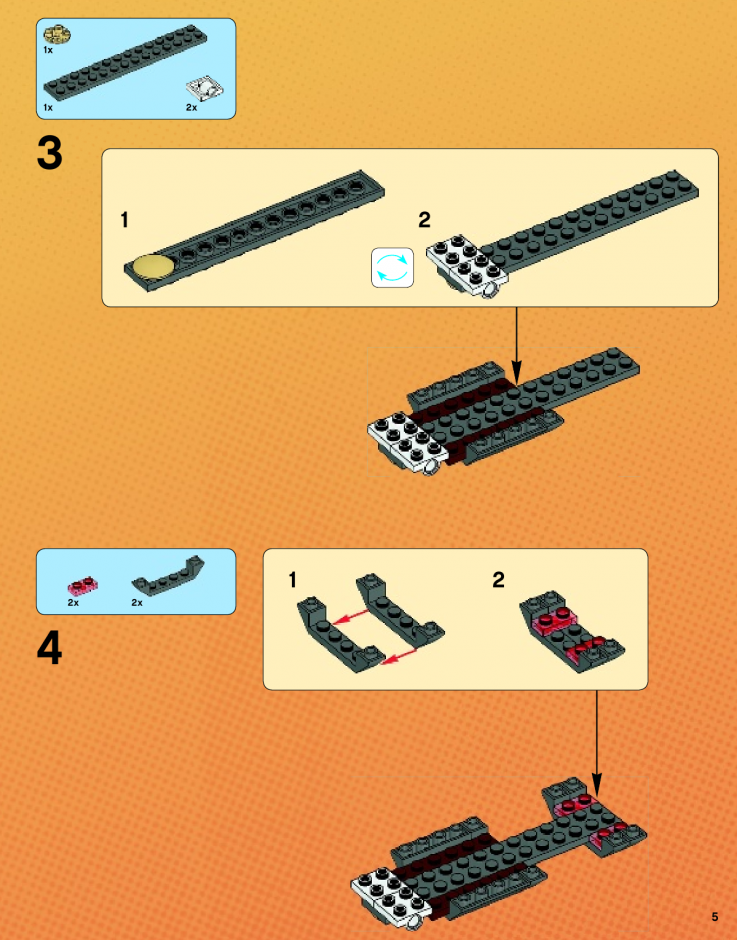 1x
1x
2x

3

1

2

2x
2x

4

1

2

5