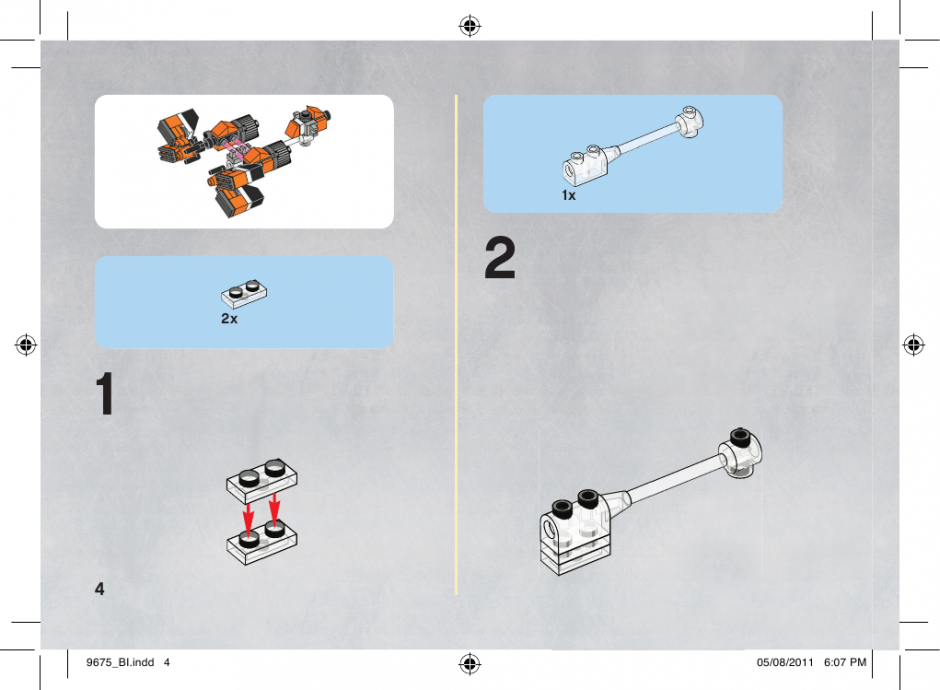 2x

1

4

1x

2

9675_BI.indd 4

05/08/2011 6:07 PM