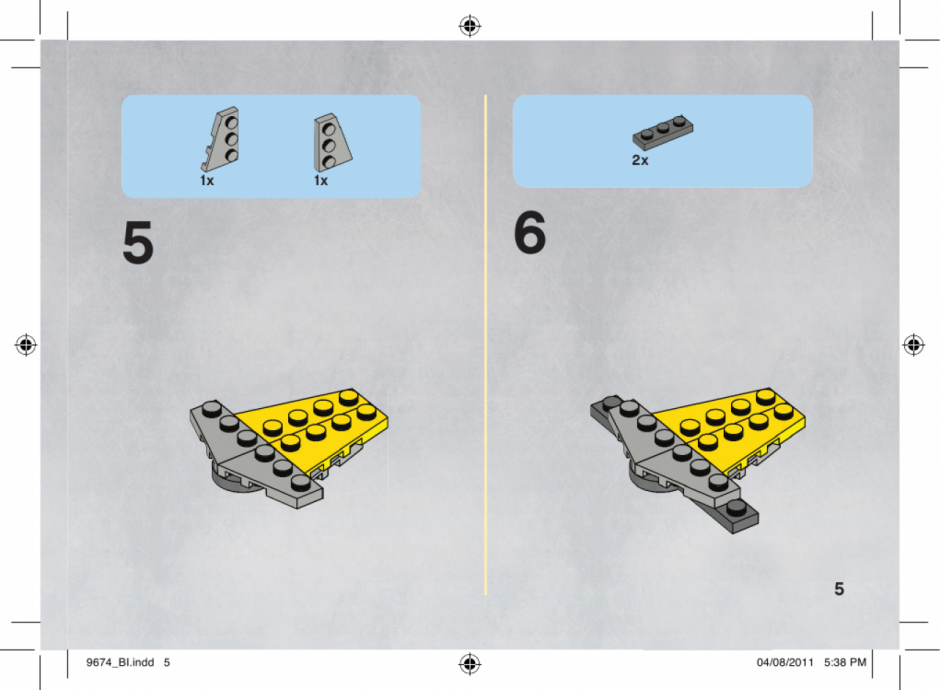 1x 1x

5

2x

6

5

9674_BI.indd 5

04/08/2011 5:38 PM