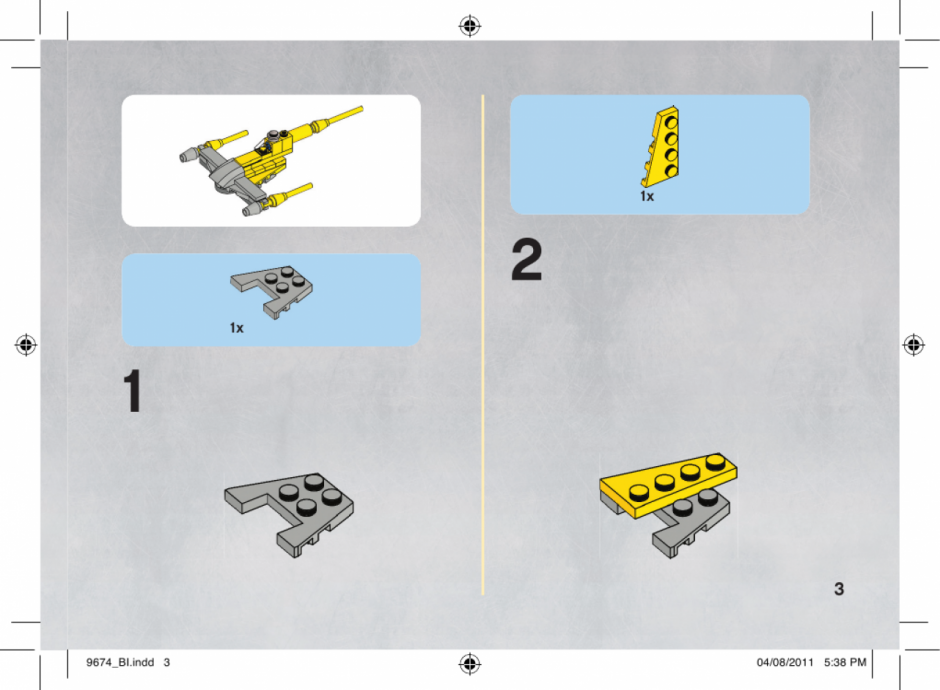 1x

1

1x

2

3

9674_BI.indd 3

04/08/2011 5:38 PM