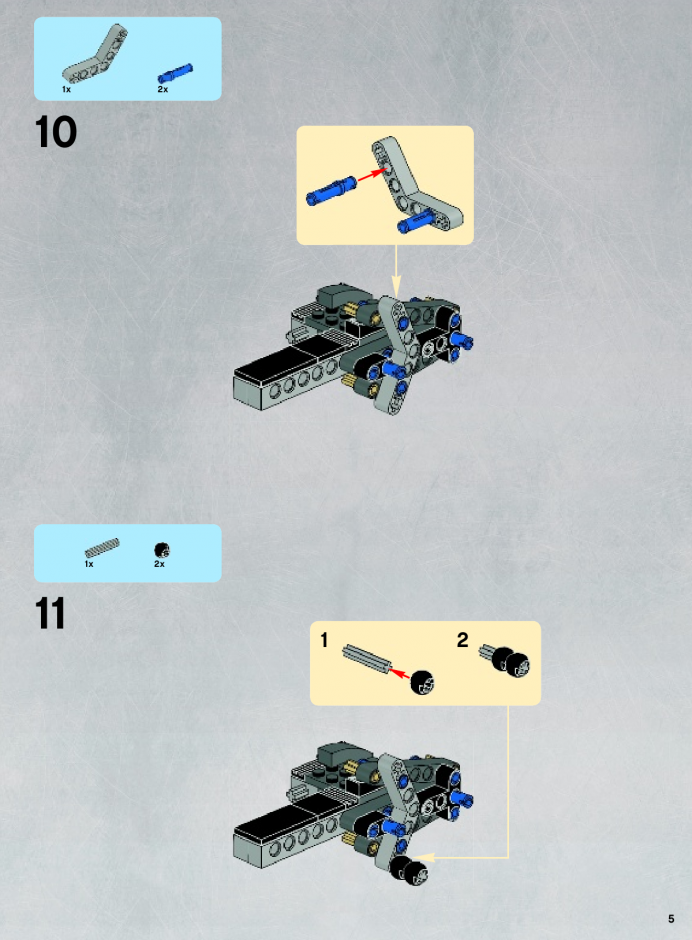 1x 2x

10

1x 2x

11

1

2

5