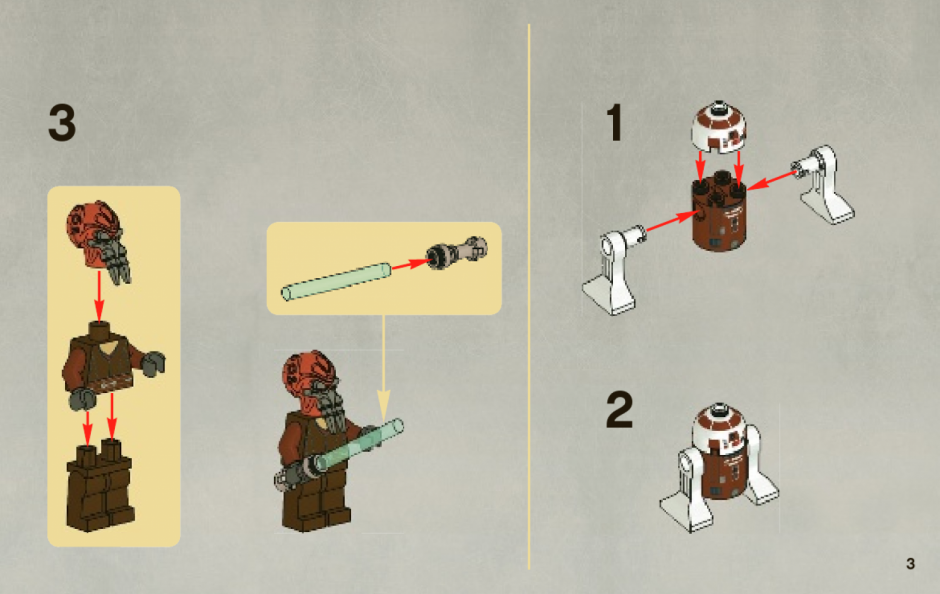 3

1

2

3