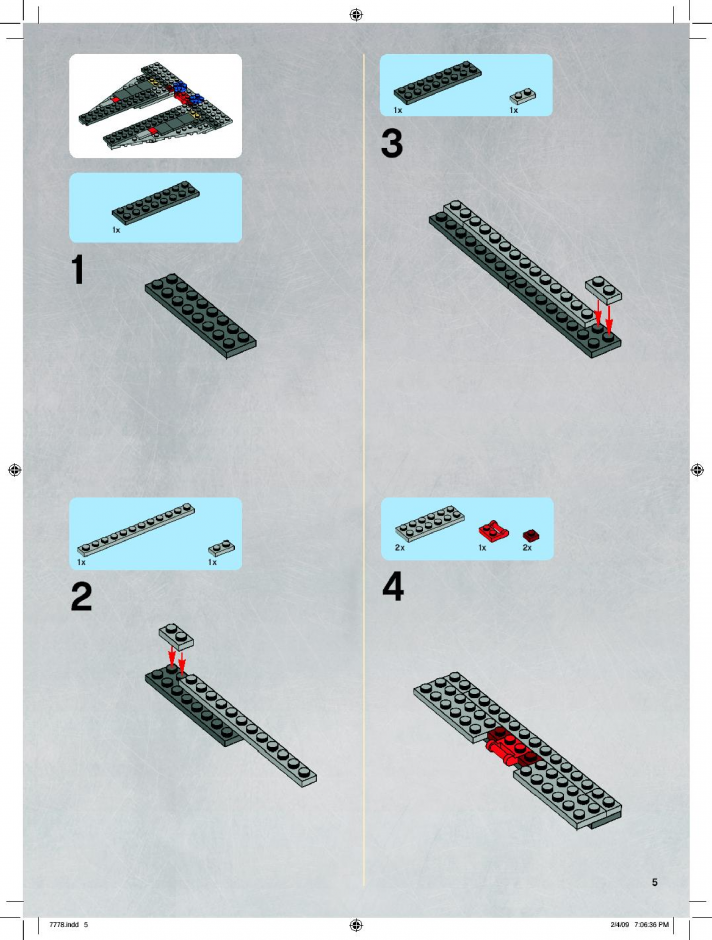 1x

1

1x 1x

2

1x 1x

3

2x 1x 2x

4

5

7778.indd 5

2/4/09 7:06:36 PM