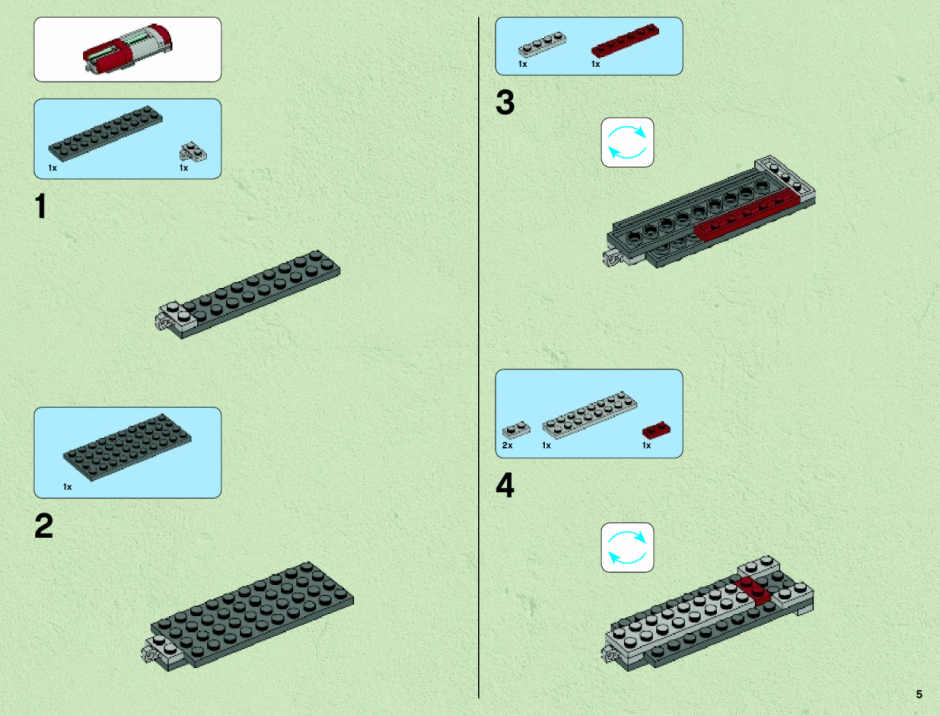 1x
1x

1

1x

2

1x
1x

3

2x
1x
1x

4

5