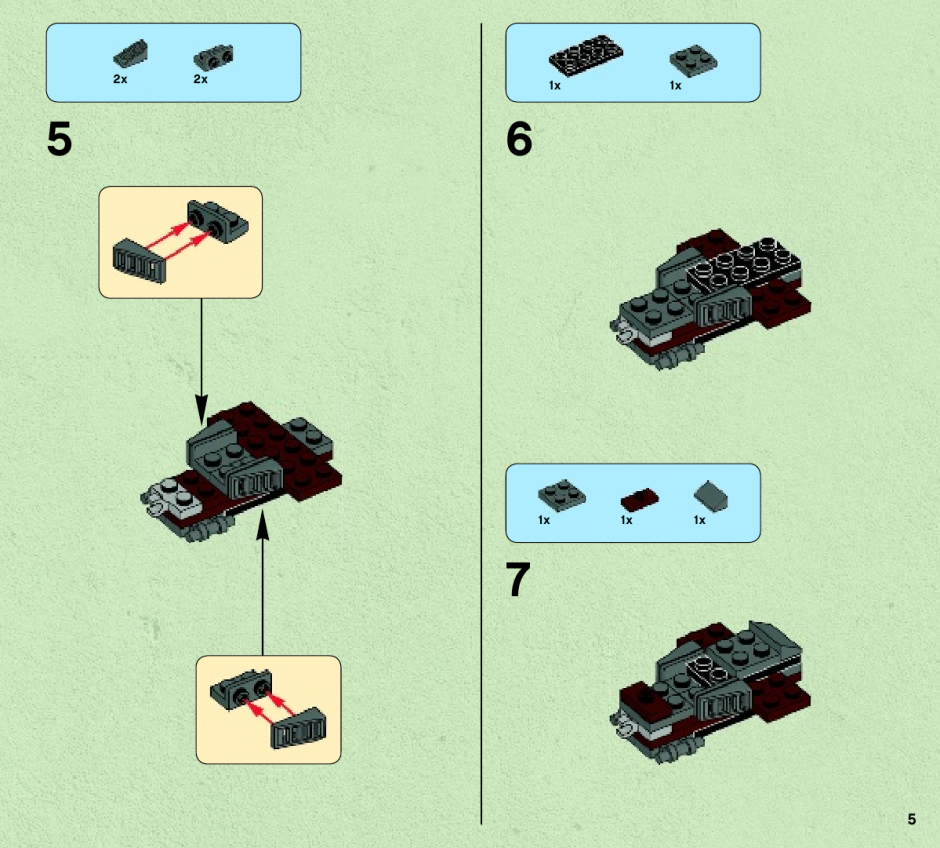 2x 2x

5

1x 1x

6

1x 1x 1x

7

5