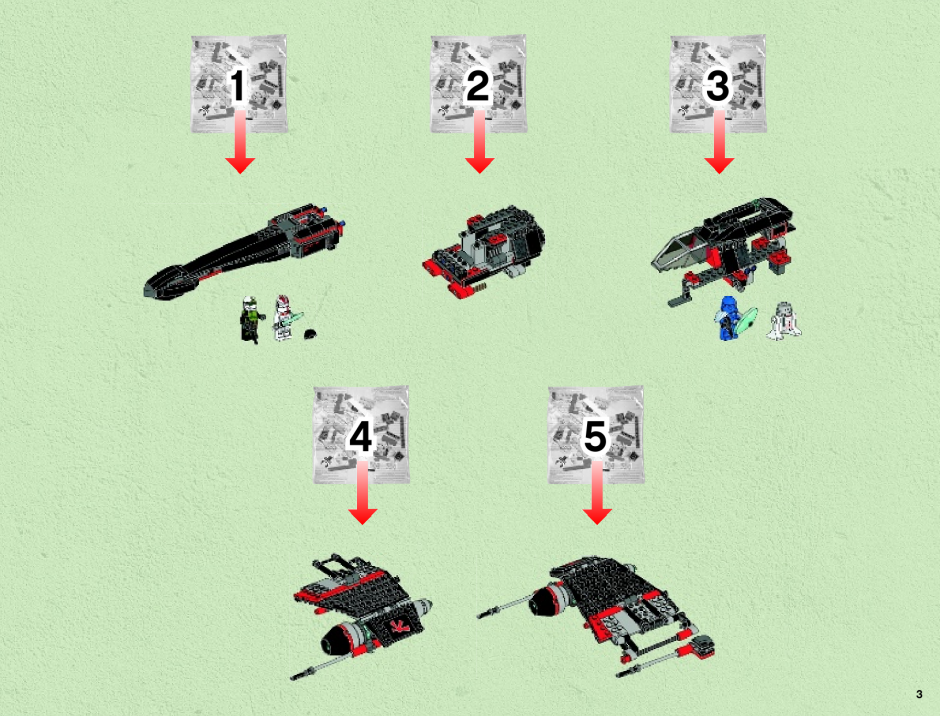 1

2

3

4

5

3