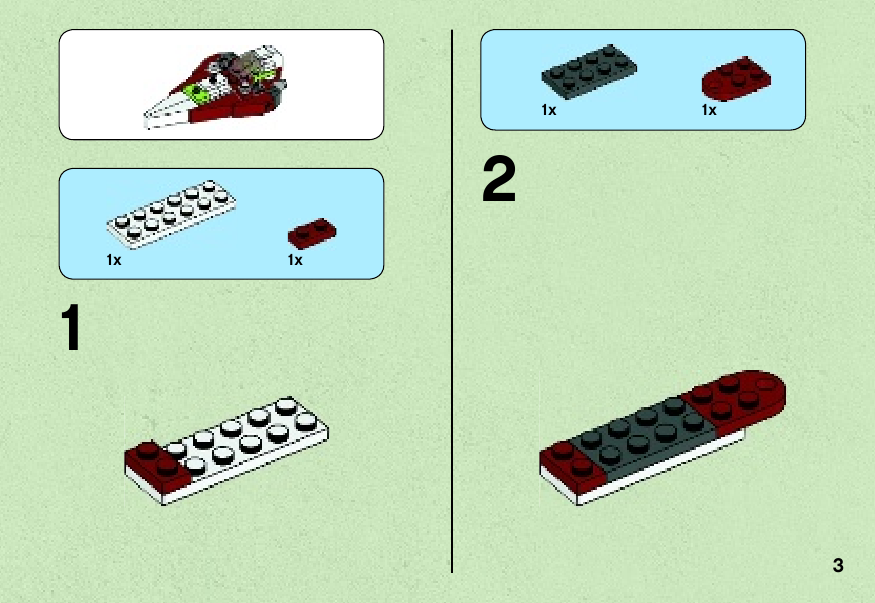 1x

1x

1

1x

1x

2

3