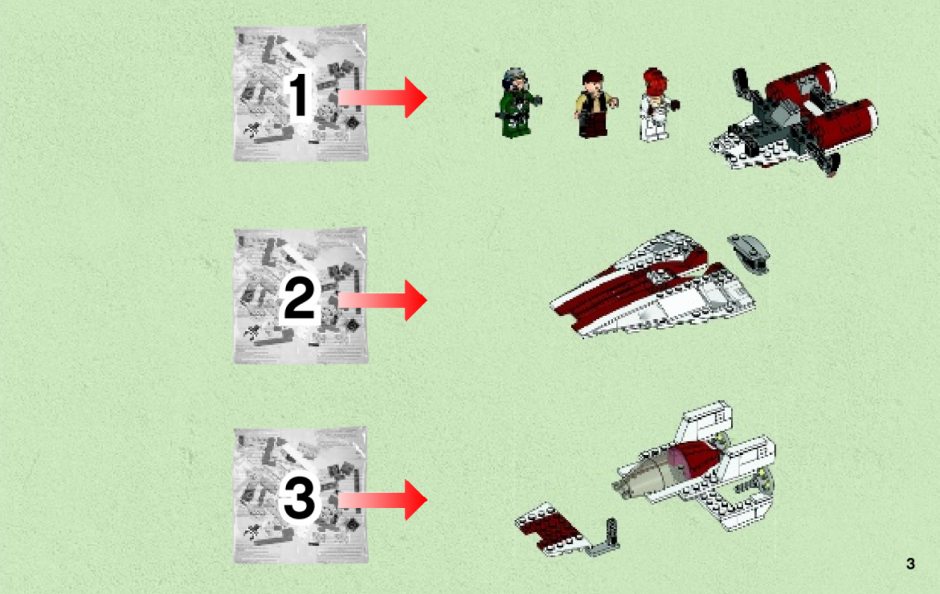 1

2

3

3