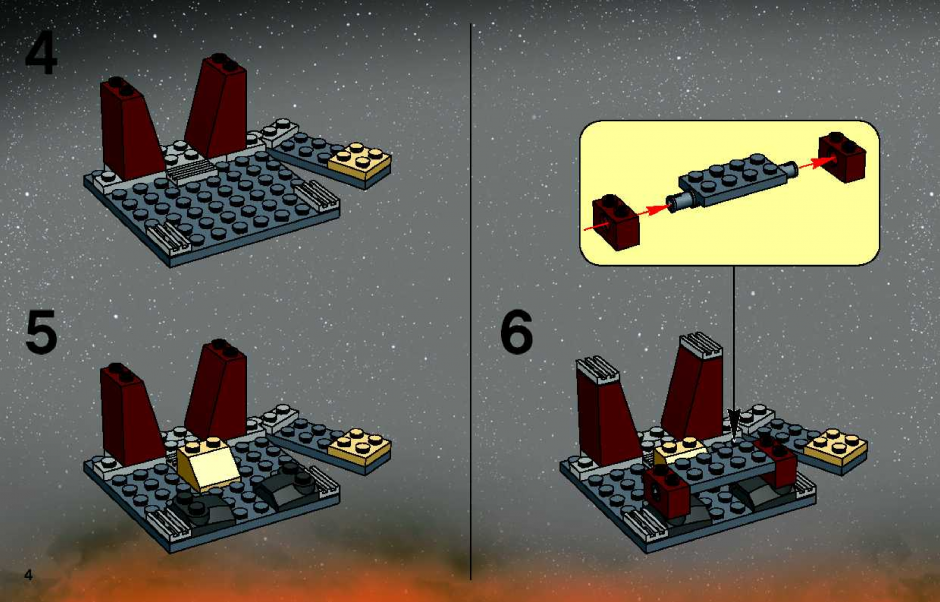 4

5

6

4