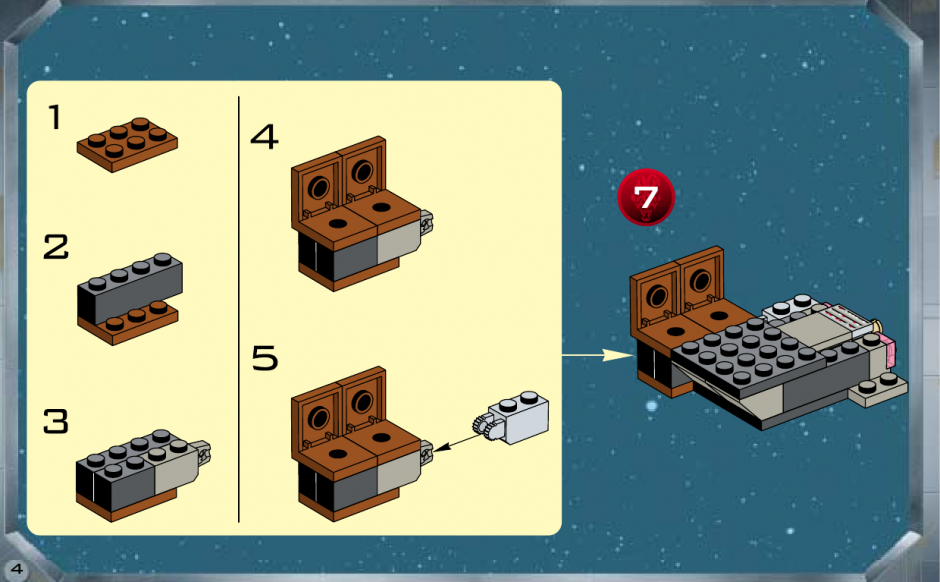 1

2

3

4

5

7

4