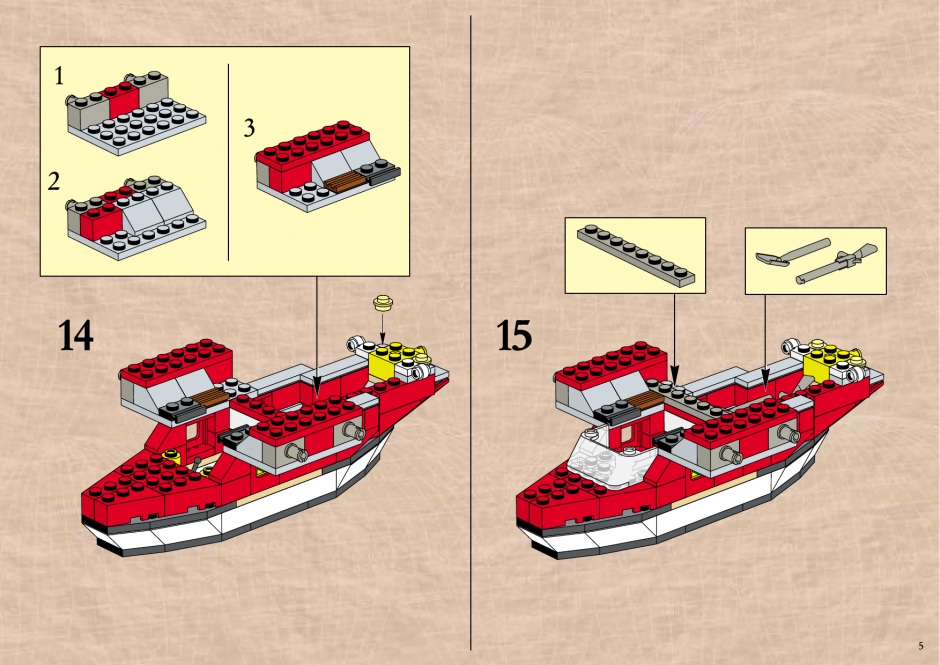 1

2

3

14

15

5