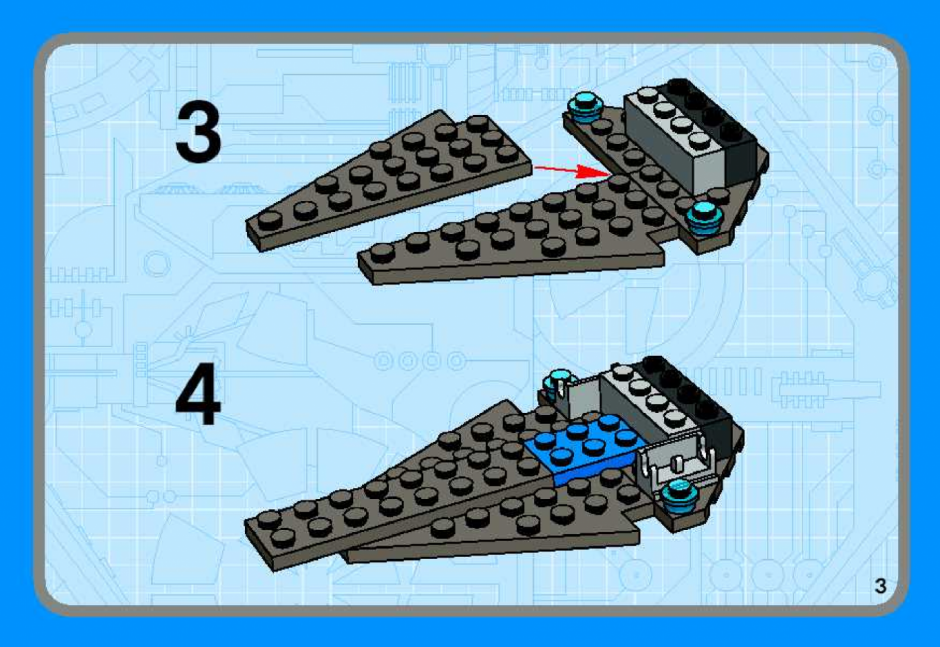 3

4

3