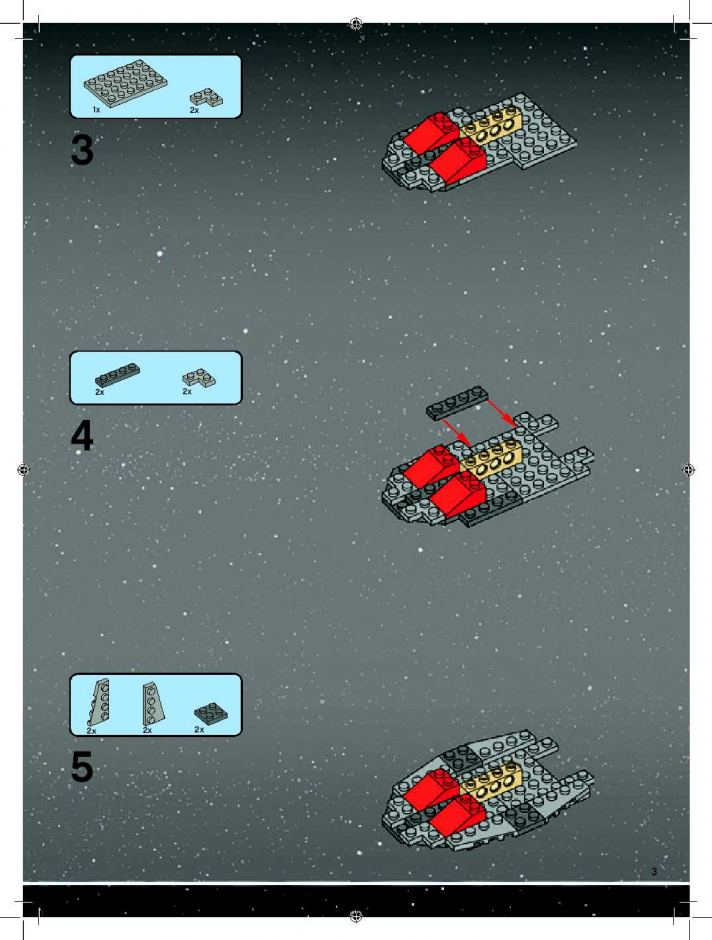 1x
2x

3

2x
2x

4

2x
2x
2x

5

3