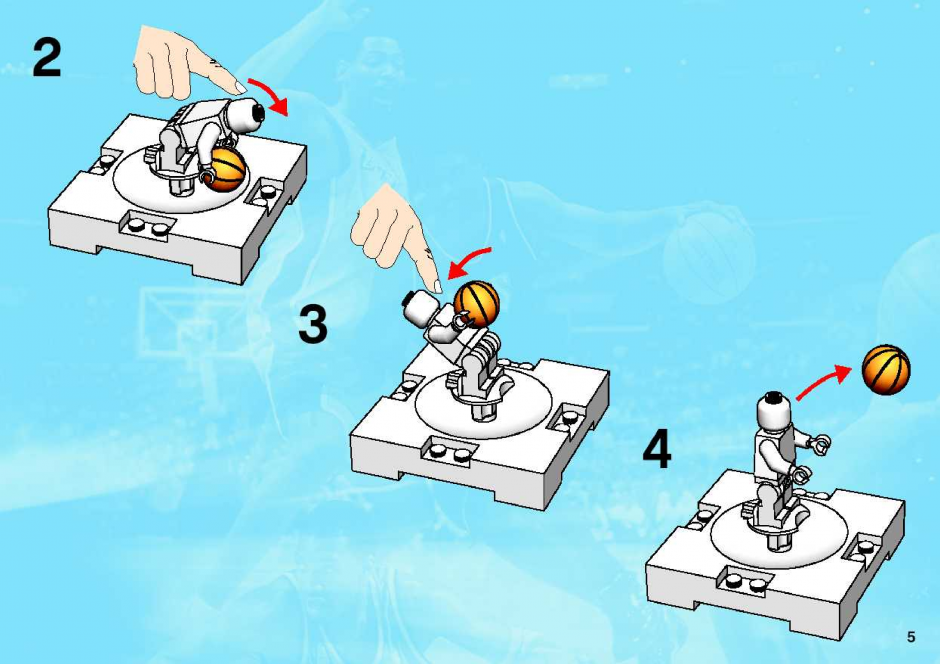 2

3

4

5