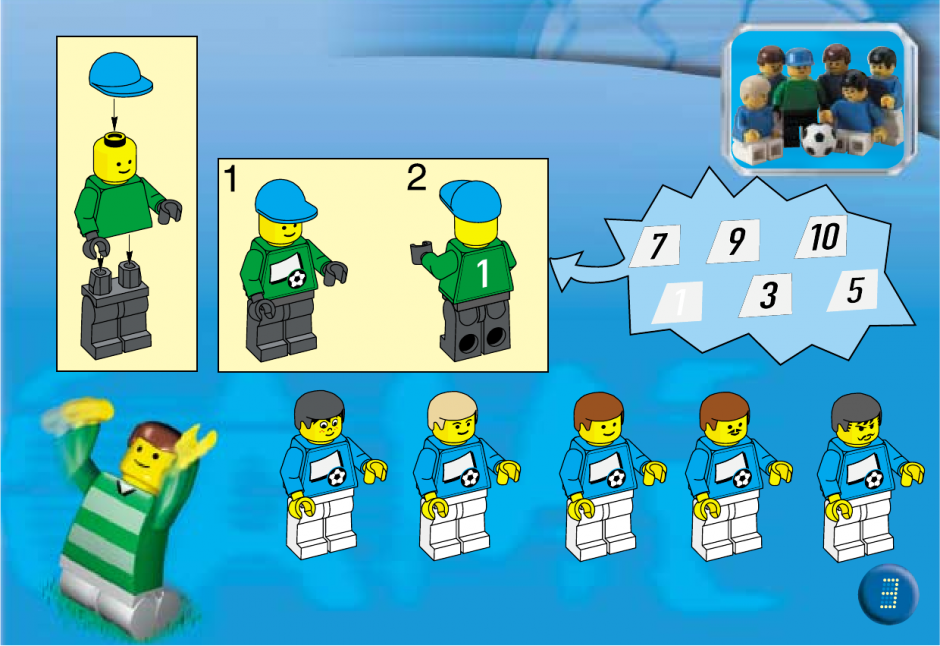 1

2

1

7

9

10

1

3

5

3