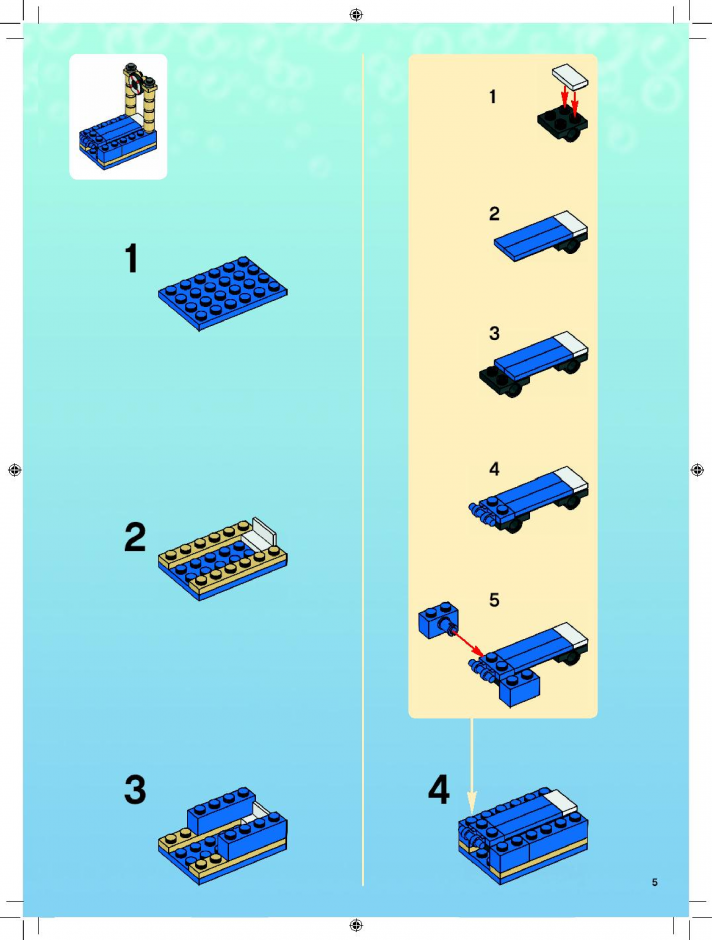 1

2

3

1

2

3

4

5

4

5