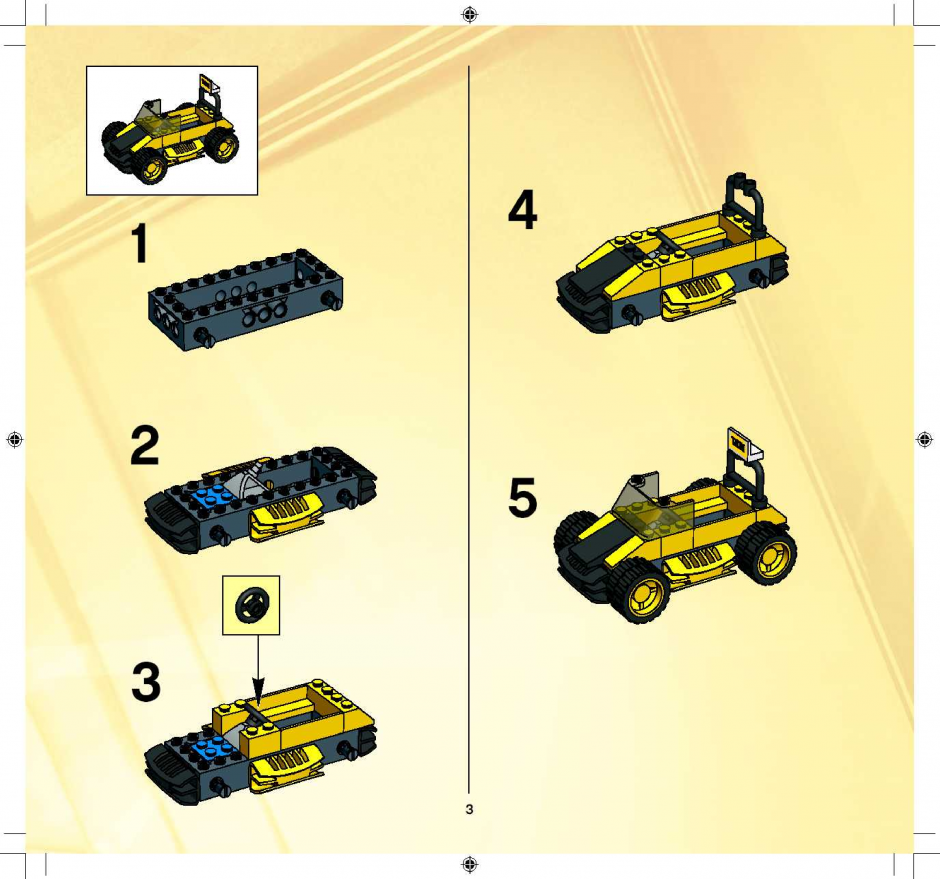 1

2

3

4

5

3