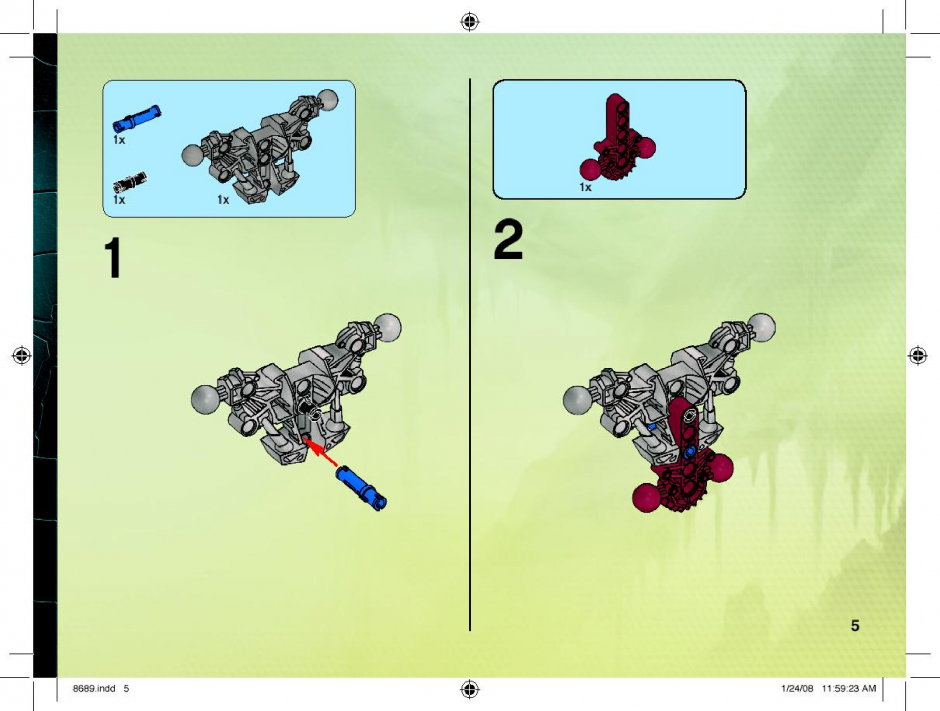 1x

1x

1x

1

1x

2

5

8689.indd 5

1/24/08 11:59:23 AM