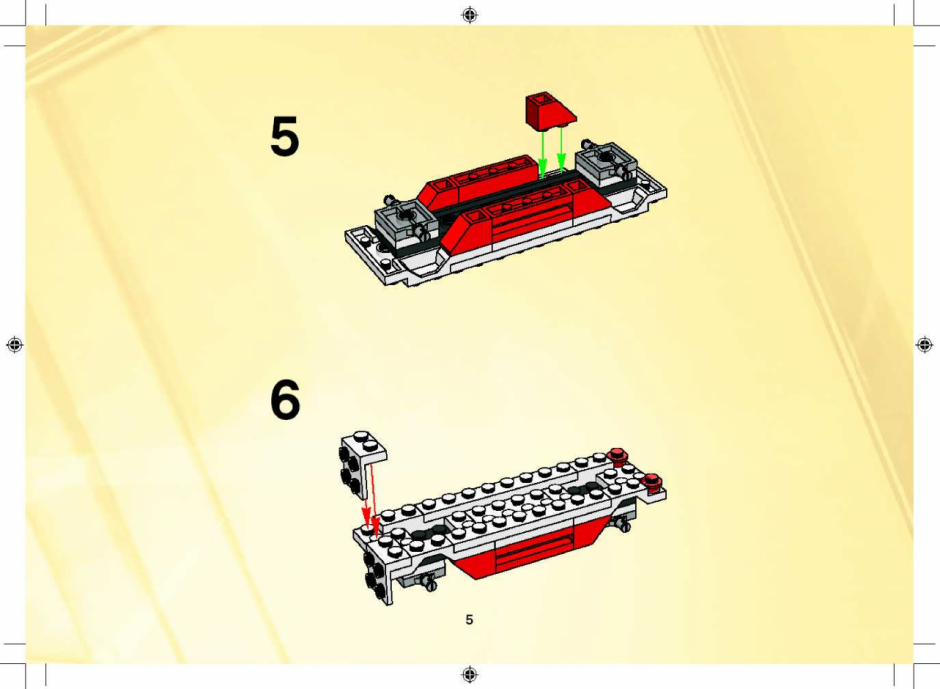 5

6

5