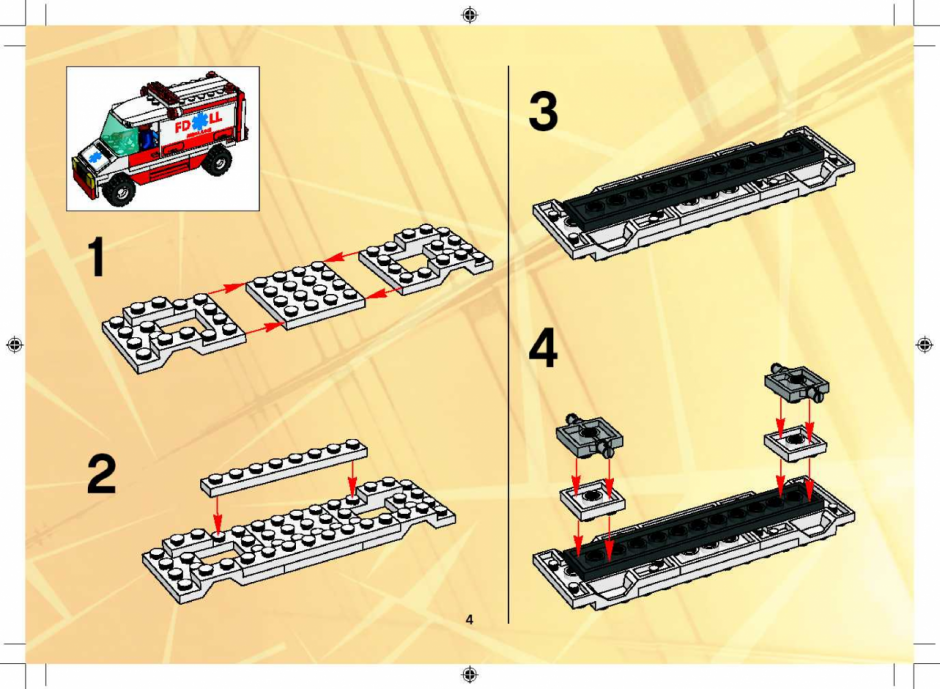 FD LL

1

2

3

4

4