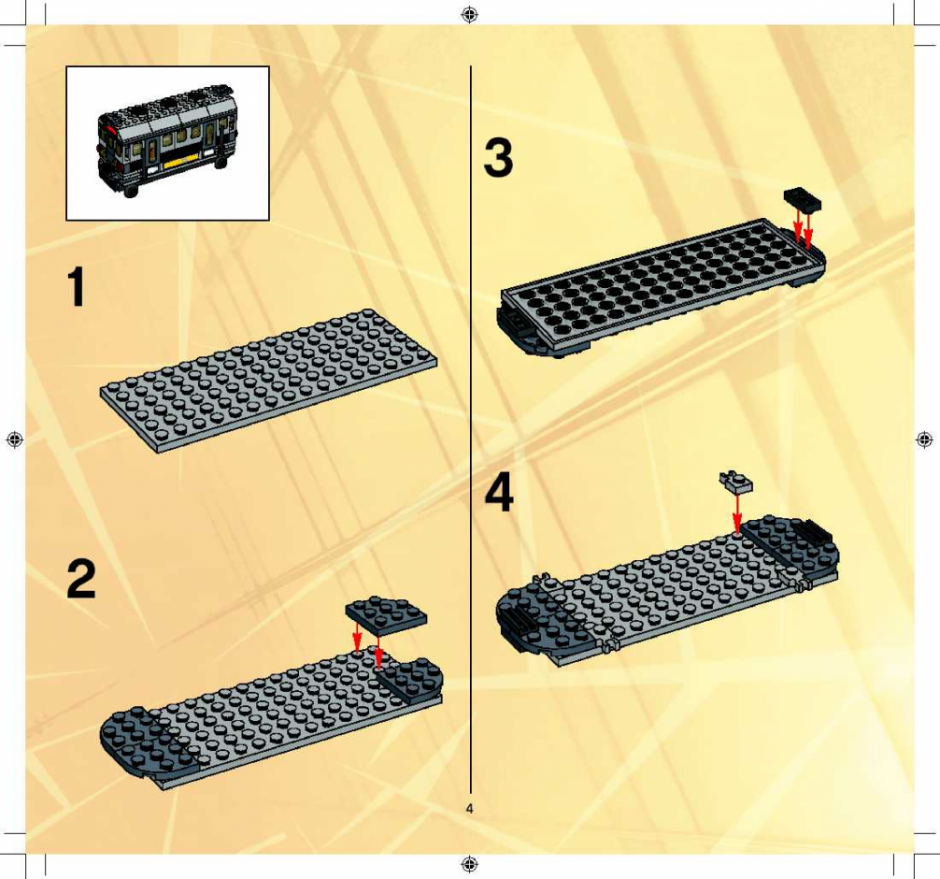 1

2

3

4

4