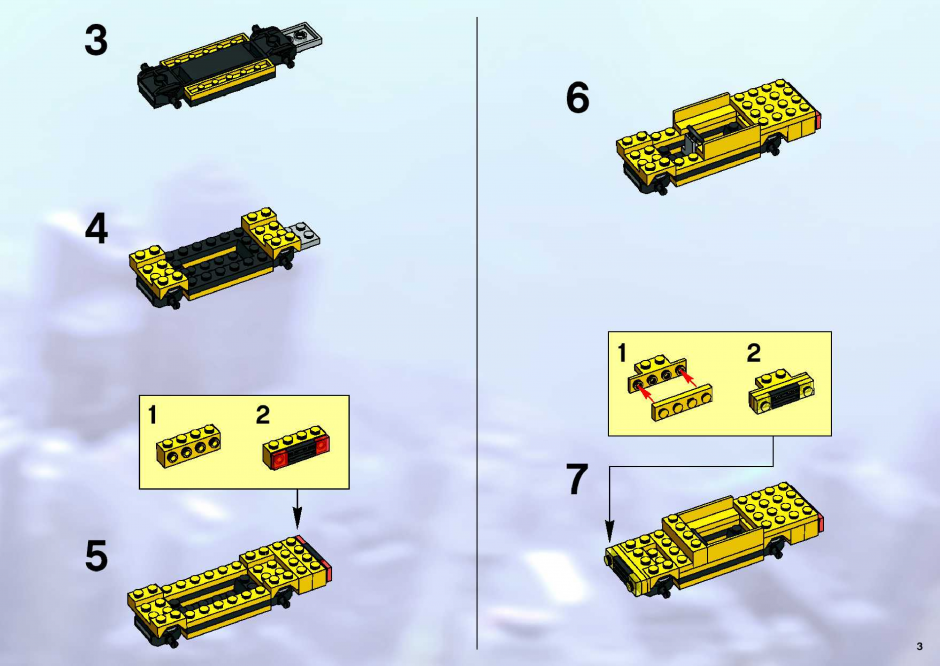 3

4

1 2

5

6

1 2

7

3