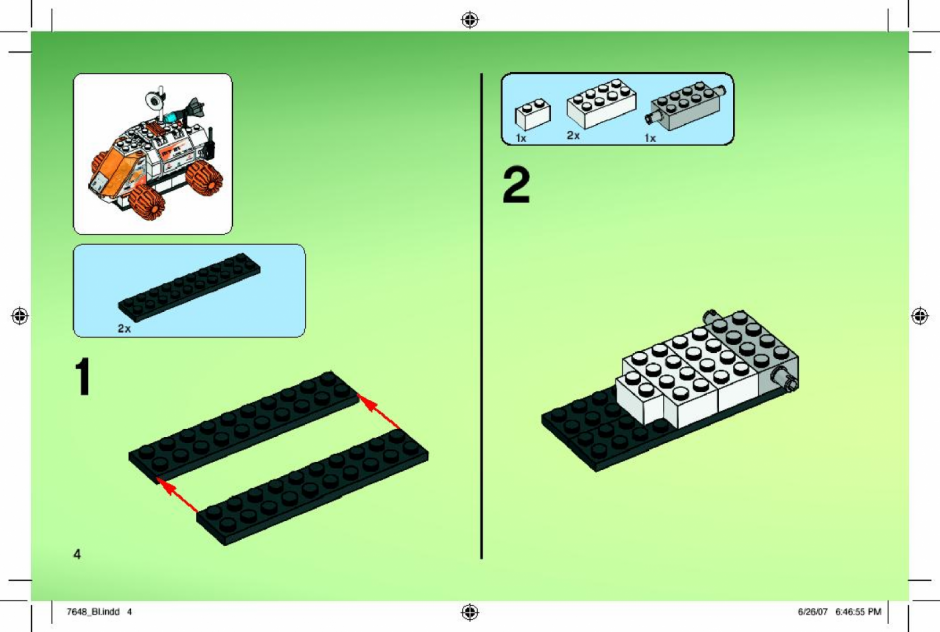 2x

1

4

1x 2x 1x

2

7648_BI.indd 4

6/26/07 6:46:55 PM