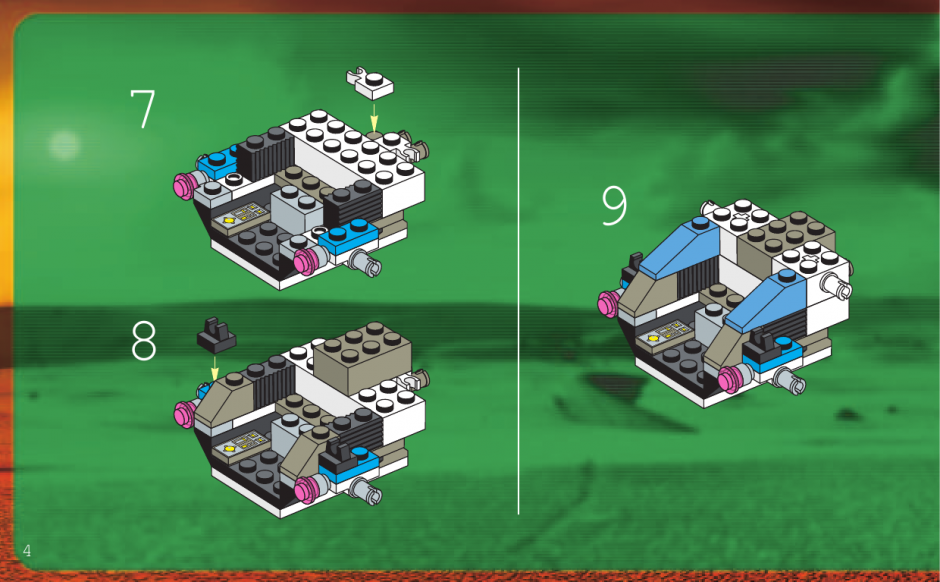 7

8

9

4