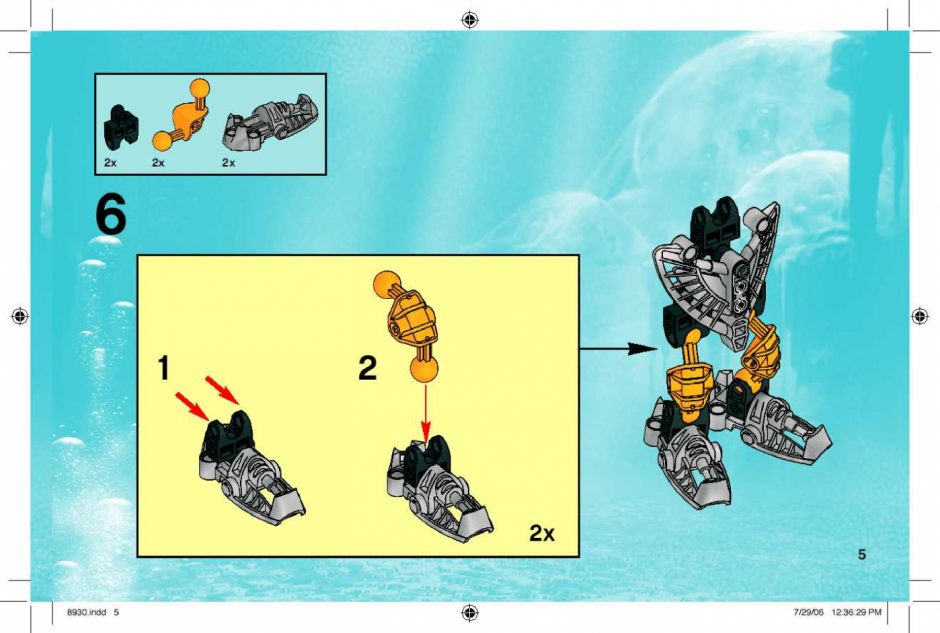 2x 2x 2x

6

1

2

2x

5

8930.indd 5

7/29/06 12:36:29 PM