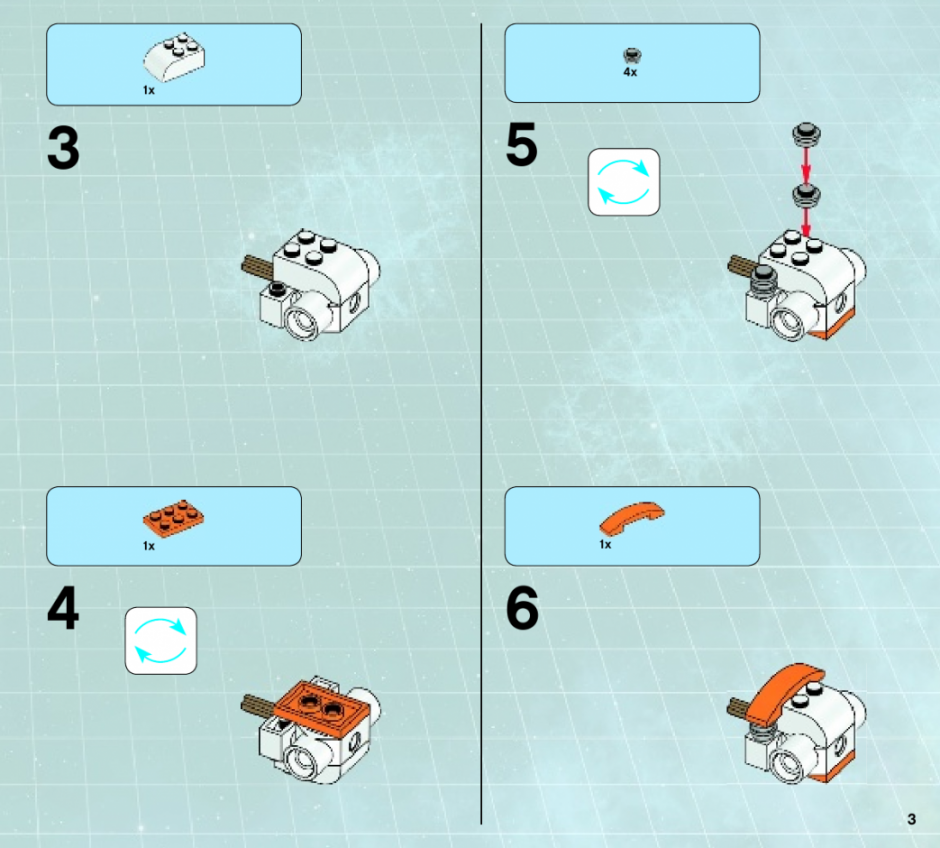 1x

3

1x

4

4x

5

1x

6

3