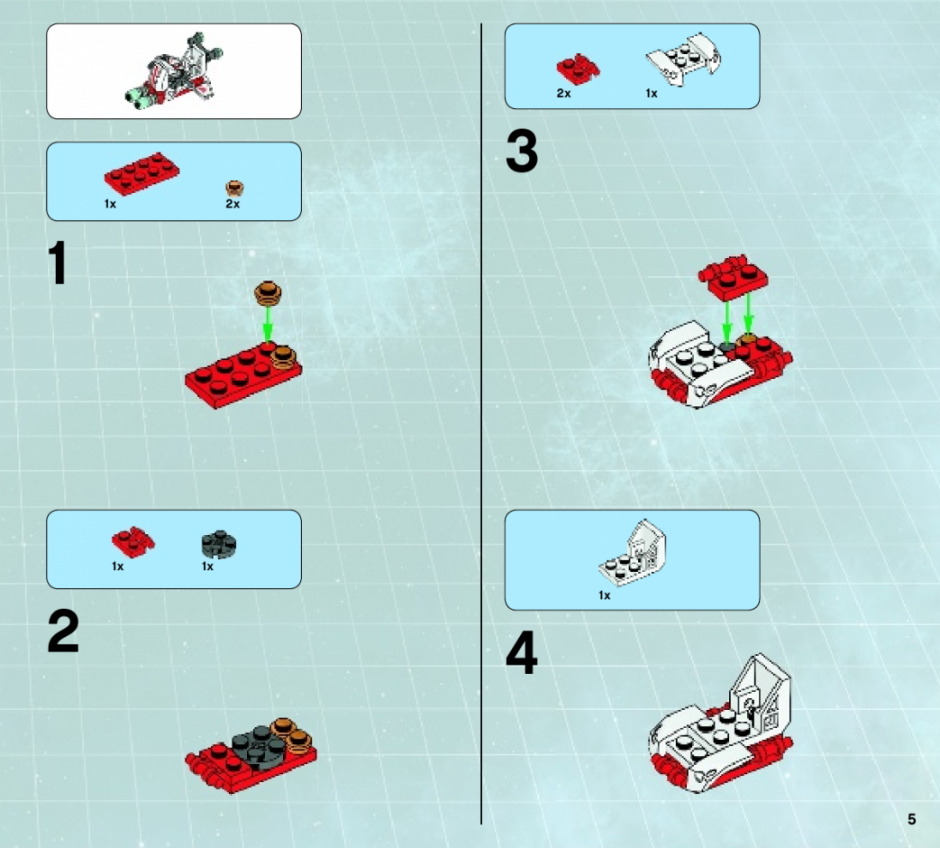 1x
2x

1

1x
1x

2

2x
1x

3

1x

4

5