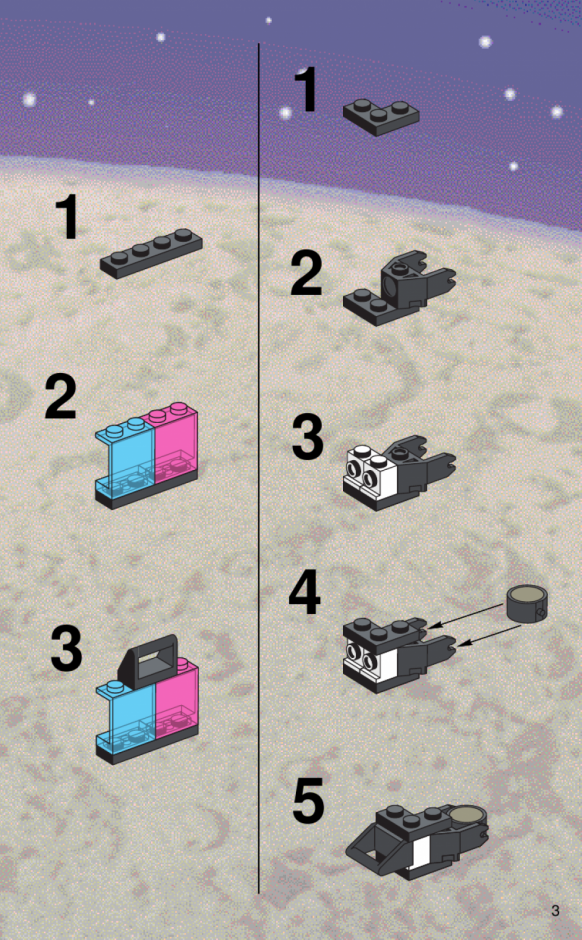 1

2

3

1

2

3

4

5

3