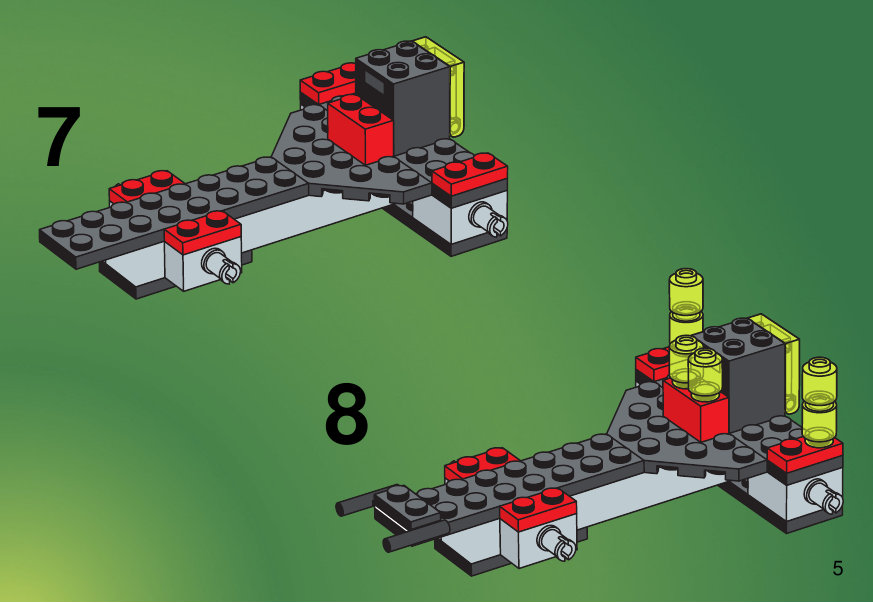 7

8

5