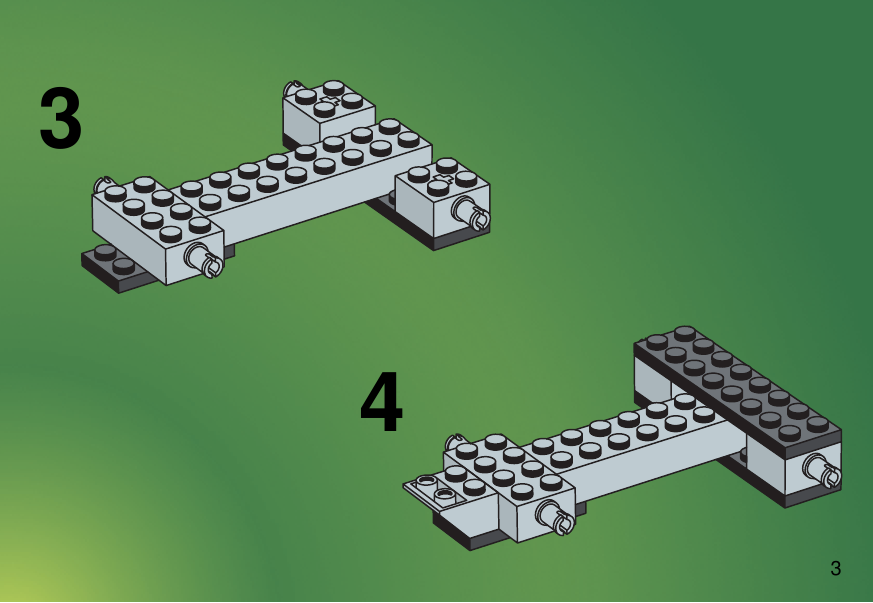 3

4

3